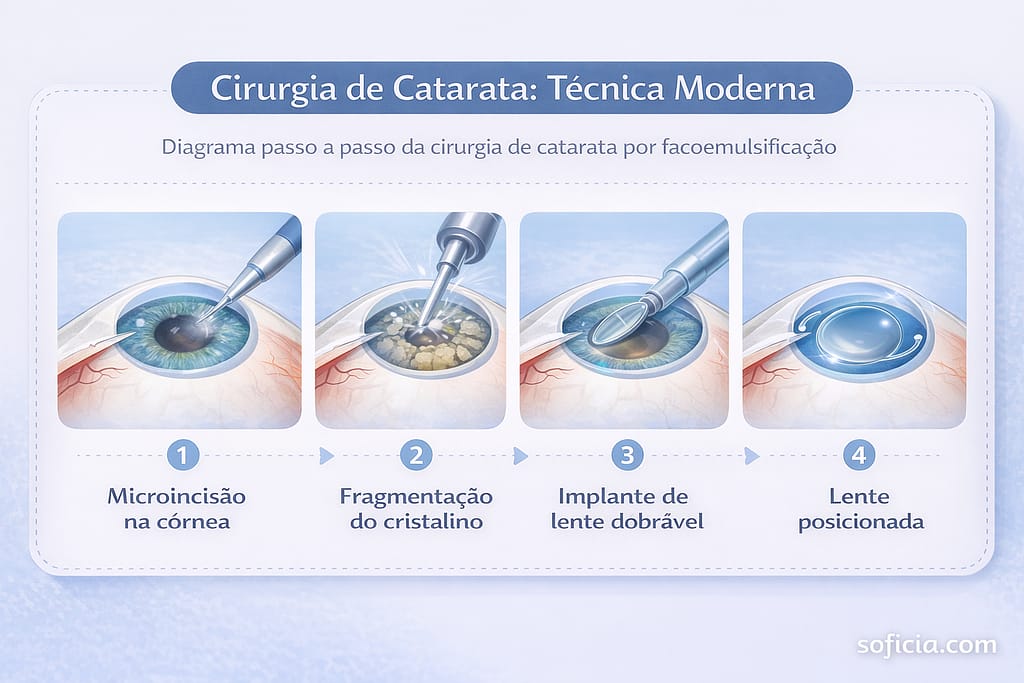 Cirurgia de Catarata: Técnica Moderna

Diagrama passo a passo da cirurgia de catarata por facoemulsificação

1
Microincisão na córnea

2
Fragmentação do cristalino

3
Implante de lente dobrável

4
Lente posicionada

soficia.com